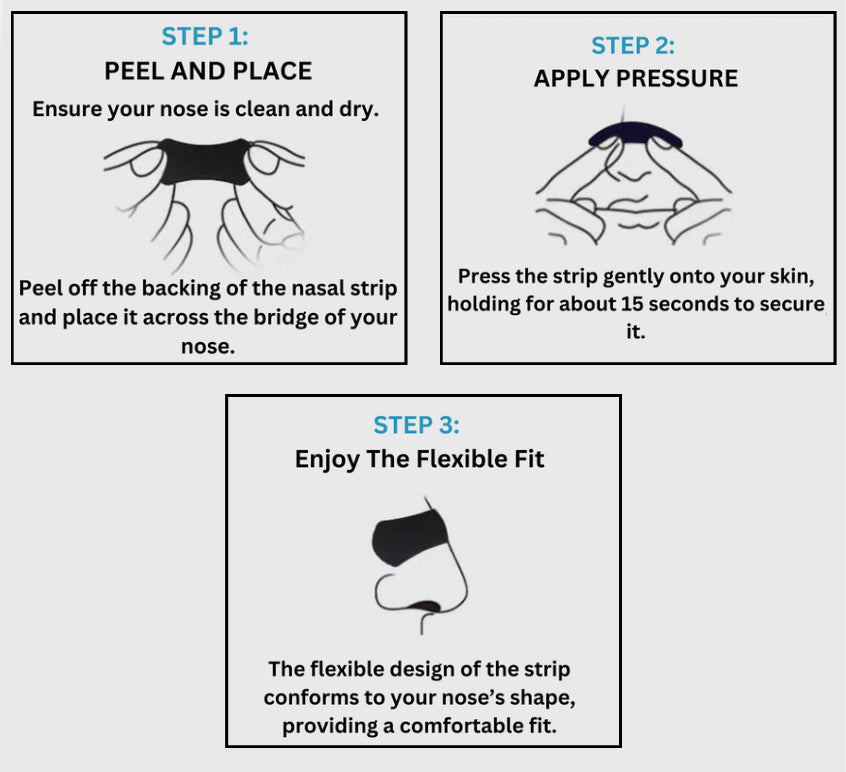 STEP 1:
PEEL AND PLACE
Ensure your nose is clean and dry.

Peel off the backing of the nasal strip and place it across the bridge of your nose.

STEP 2:
APPLY PRESSURE

Press the strip gently onto your skin, holding for about 15 seconds to secure it.

STEP 3:
Enjoy The Flexible Fit

The flexible design of the strip conforms to your nose's shape, providing a comfortable fit.